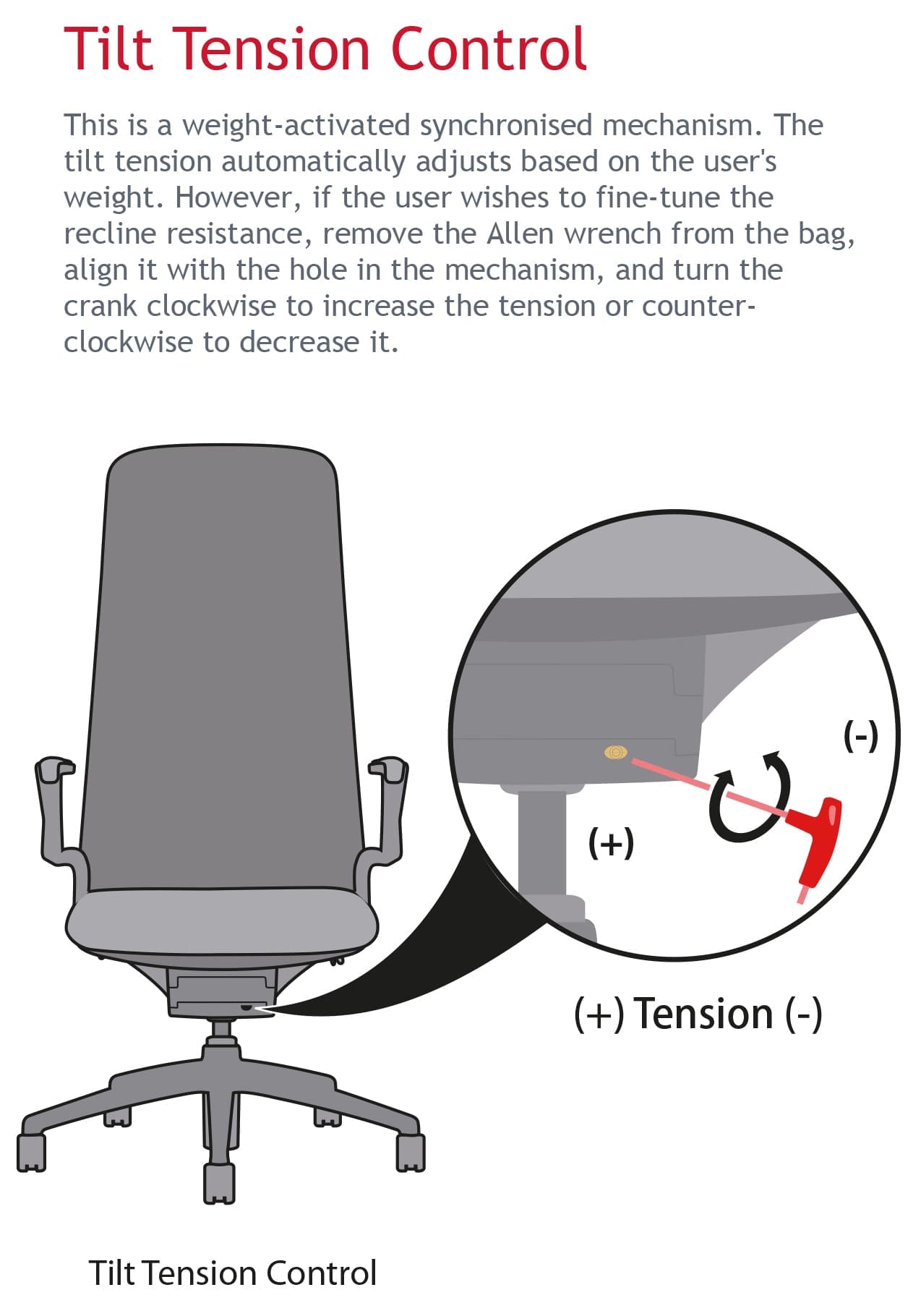 Tilt Tension Control

This is a weight-activated synchronised mechanism. The tilt tension automatically adjusts based on the user's weight. However, if the user wishes to fine-tune the recline resistance, remove the Allen wrench from the bag, align it with the hole in the mechanism, and turn the crank clockwise to increase the tension or counter-clockwise to decrease it.

(-)

(+)

(+) Tension (-)

Tilt Tension Control