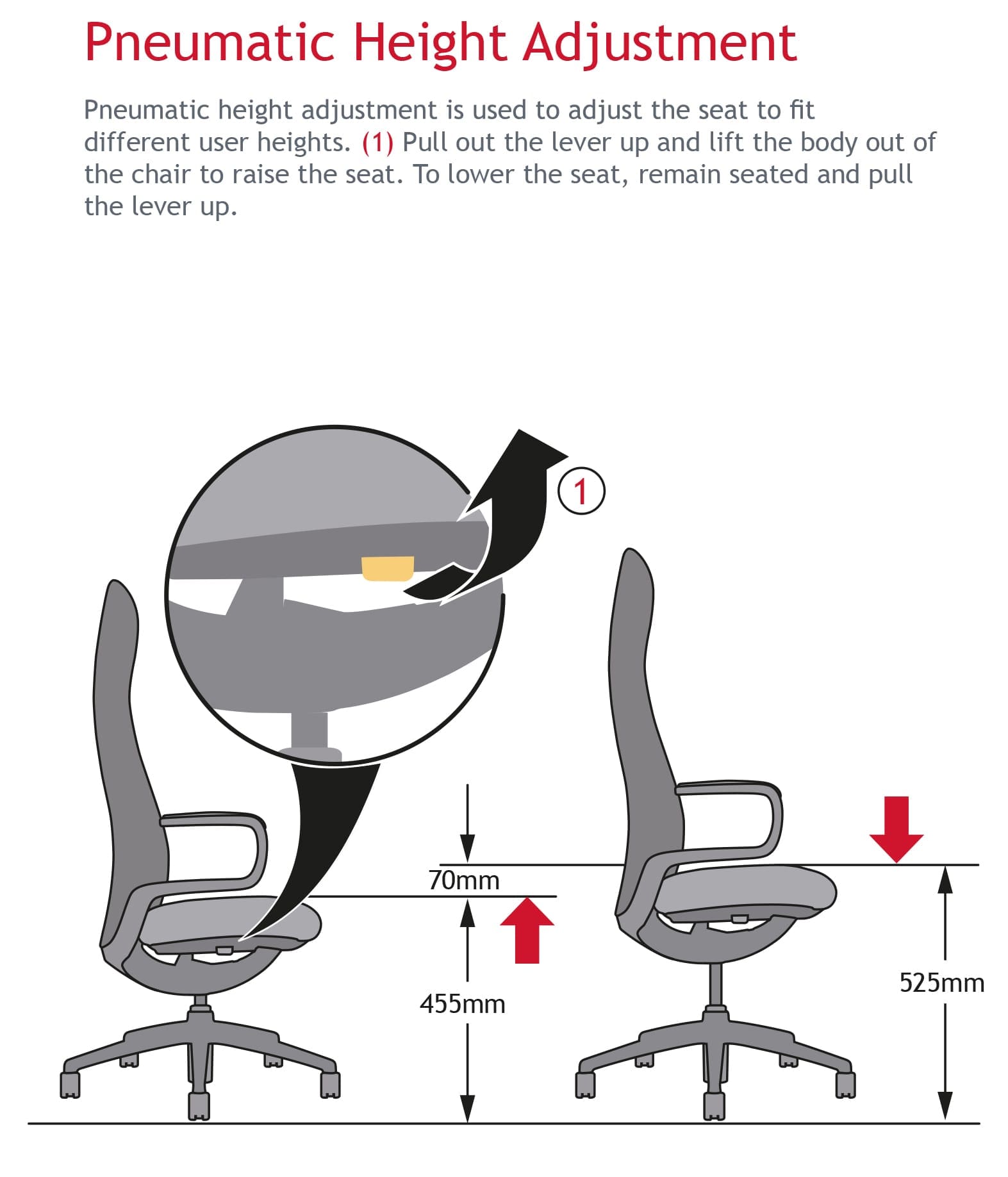 Pneumatic Height Adjustment

Pneumatic height adjustment is used to adjust the seat to fit different user heights. (1) Pull out the lever up and lift the body out of the chair to raise the seat. To lower the seat, remain seated and pull the lever up.

1

70mm

455mm

525mm