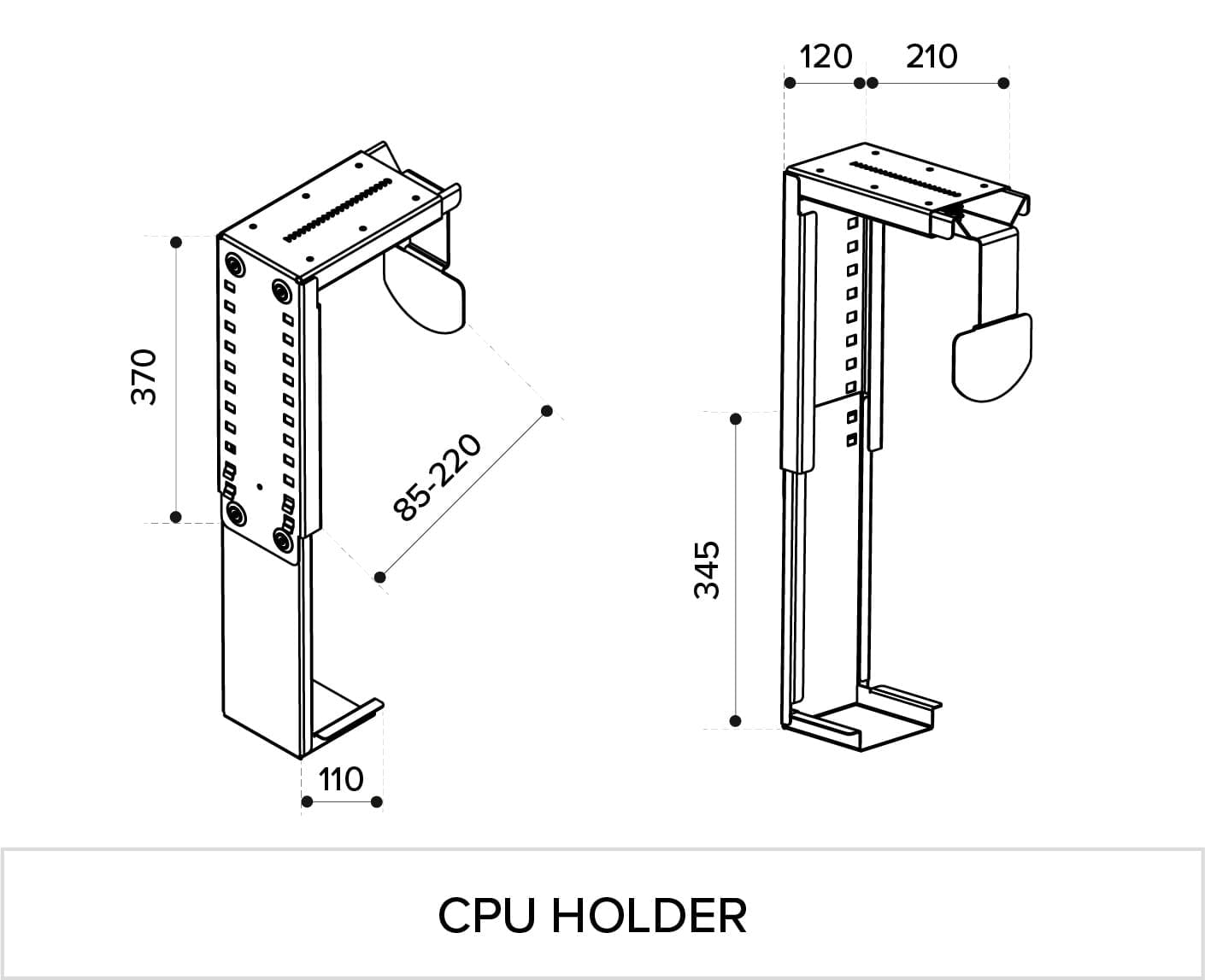 370

85-220

110

120 210

345

CPU HOLDER